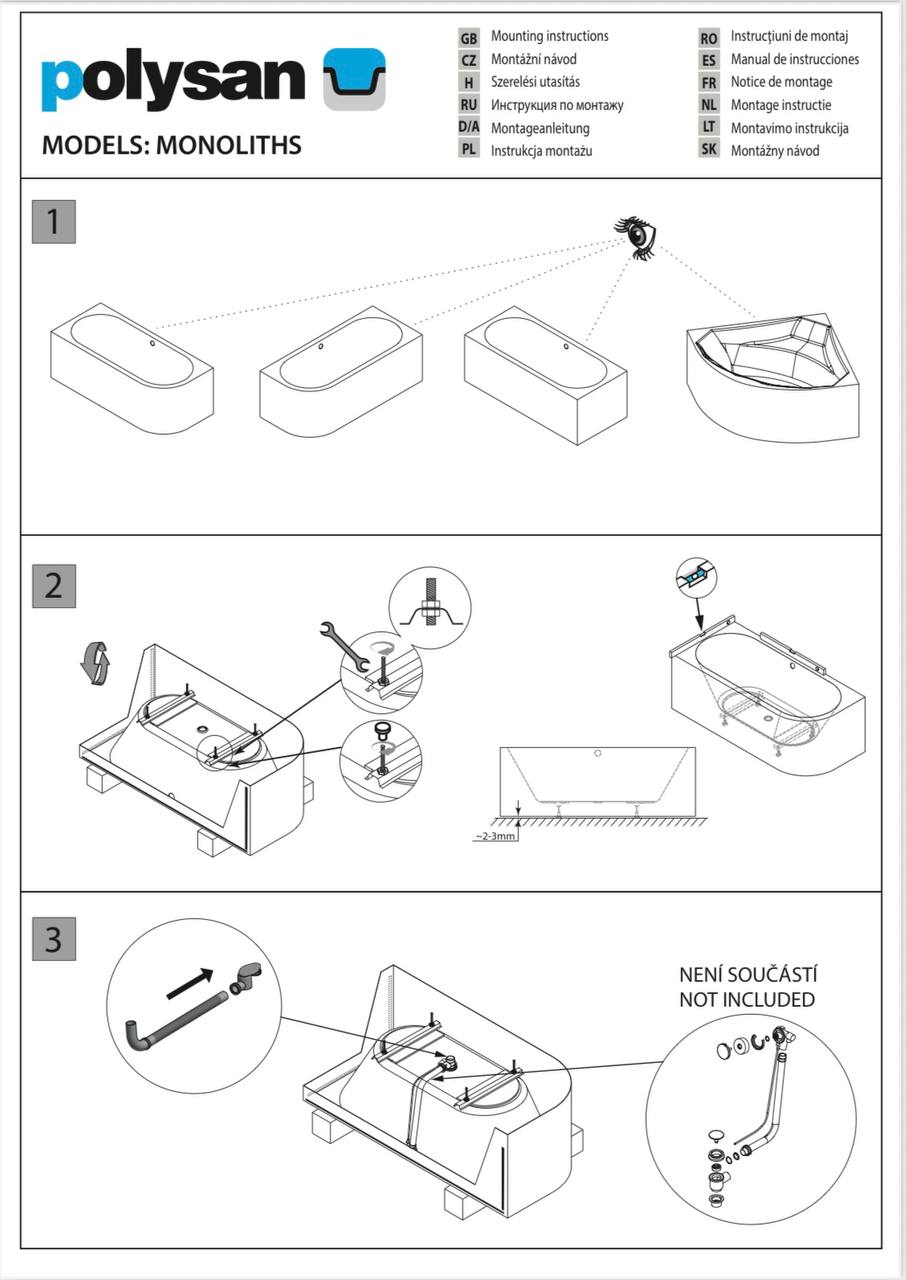 polysan

MODELS: MONOLITHS

GB Mounting instructions
CZ Montážní návod
H Szerelési utasítás
RU Инструкция по монтажу
D/A Montageanleitung
PL Instrukcja montażu

RO Instrucțiuni de montaj
ES Manual de instrucciones
FR Notice de montage
NL Montage instructie
LT Montavimo instrukcija
SK Montážny návod

1

2

~2-3mm

3

NENÍ SOUČÁSTÍ
NOT INCLUDED